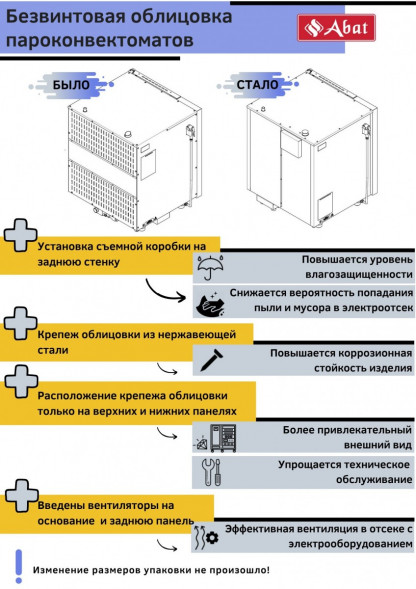 Безвинтовая облицовка пароконвектоматов

Abat

БЫЛО

СТАЛО

Установка съемной коробки на заднюю стенку

Повышается уровень влагозащищенности

Снижается вероятность попадания пыли и мусора в электроотсек

Крепеж облицовки из нержавеющей стали

Повышается коррозионная стойкость изделия

Расположение крепежа облицовки только на верхних и нижних панелях

Более привлекательный внешний вид

Упрощается техническое обслуживание

Введены вентиляторы на основание и заднюю панель

Эффективная вентиляция в отсеке с электрооборудованием

Изменение размеров упаковки не произошло!